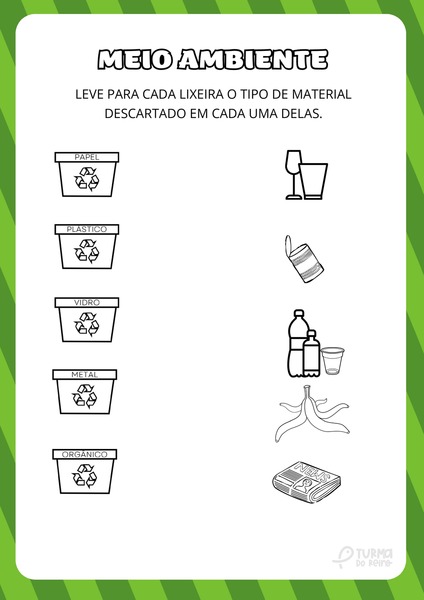 MEIO AMBIENTE

LEVE PARA CADA LIXEIRA O TIPO DE MATERIAL DESCARTADO EM CADA UMA DELAS.

PAPEL

PLÁSTICO

VIDRO

METAL

ORGÂNICO

NEWS

TURMA DO REINO