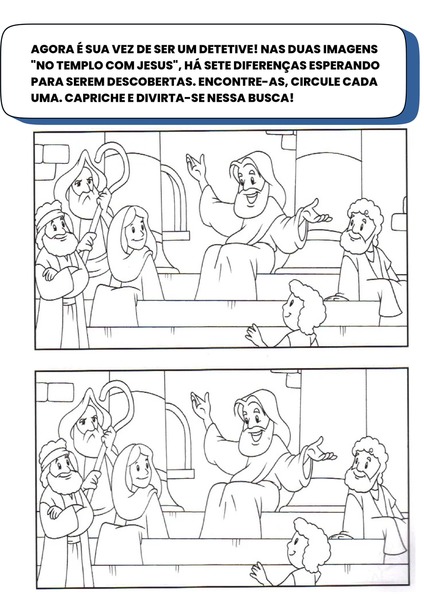 AGORA É SUA VEZ DE SER UM DETETIVE! NAS DUAS IMAGENS "NO TEMPLO COM JESUS", HÁ SETE DIFERENÇAS ESPERANDO PARA SEREM DESCOBERTAS. ENCONTRE-AS, CIRCULE CADA UMA. CAPRICHE E DIVIRTA-SE NESSA BUSCA!